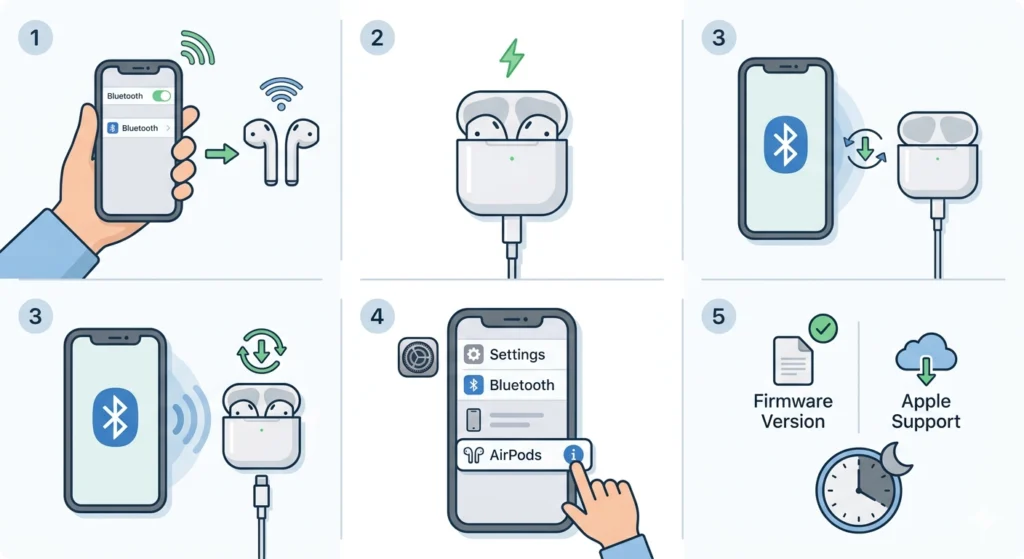 1

Bluetooth

Bluetooth

2

3

3

4

Settings

Bluetooth

AirPods

5

Firmware Version

Apple Support