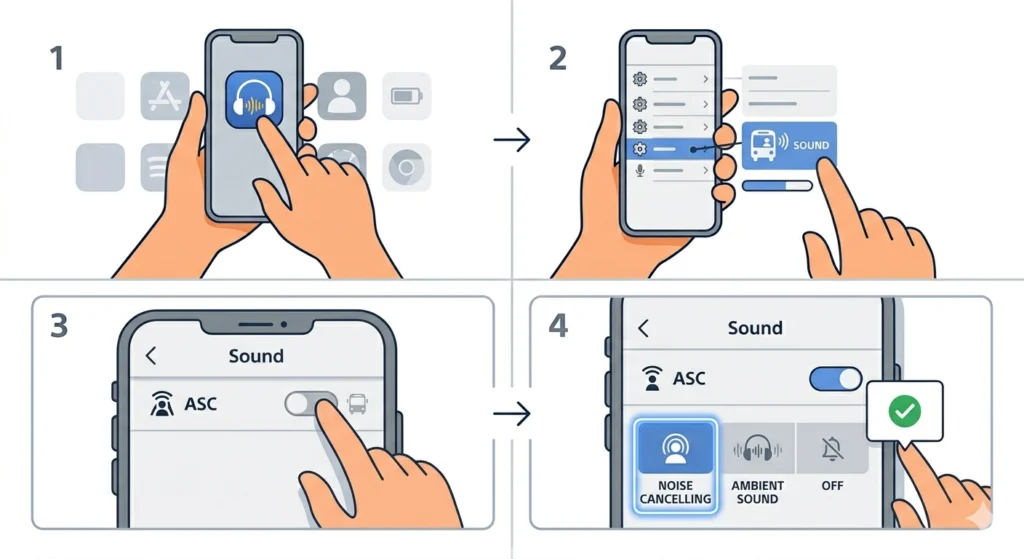 1

2

SOUND

3

Sound

ASC

4

Sound

ASC

NOISE CANCELLING

AMBIENT SOUND

OFF