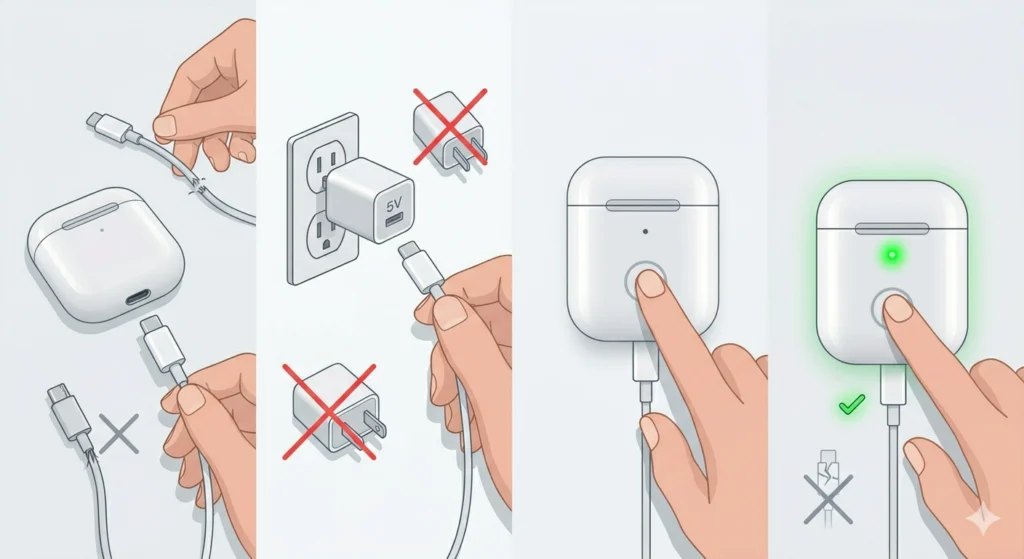 5V