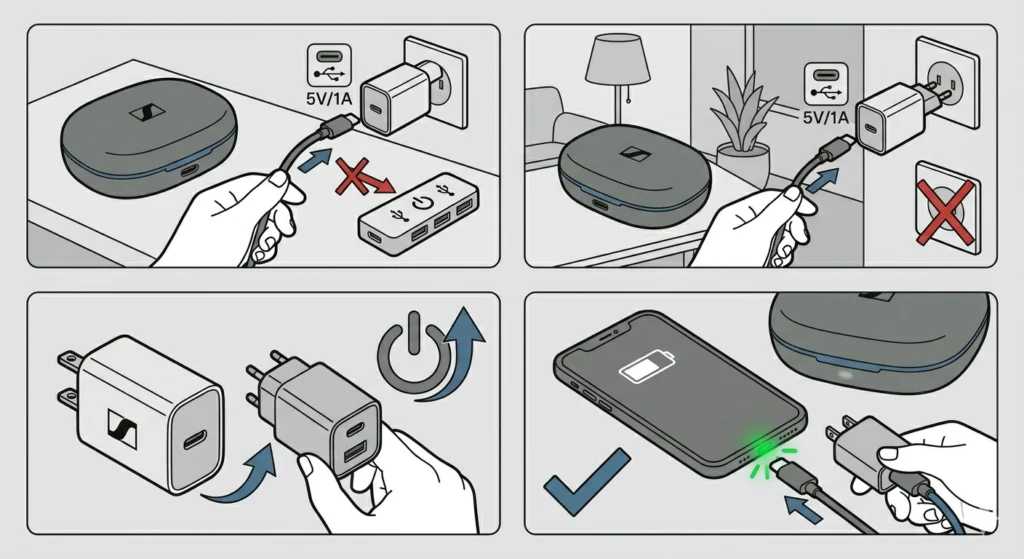 5V/1A

5V/1A