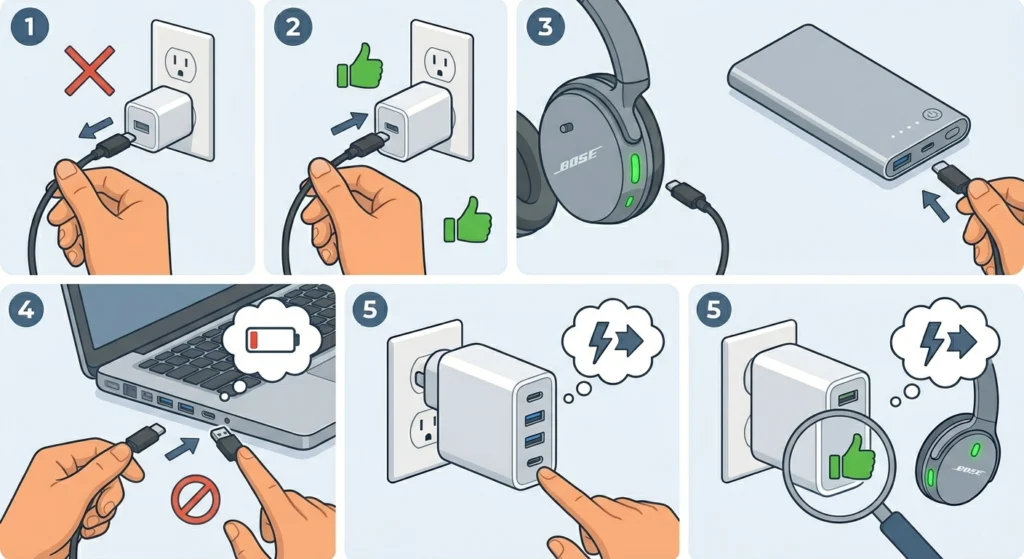 1

2

3

BOSE

4

5

5

BOSE