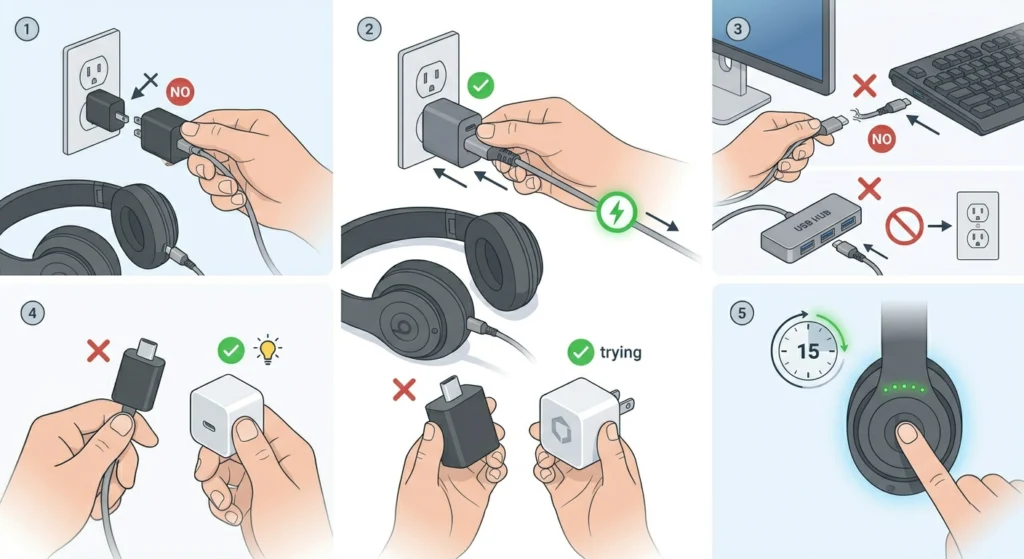 1

NO

2

3

NO

USB HUB

4

trying

5

15