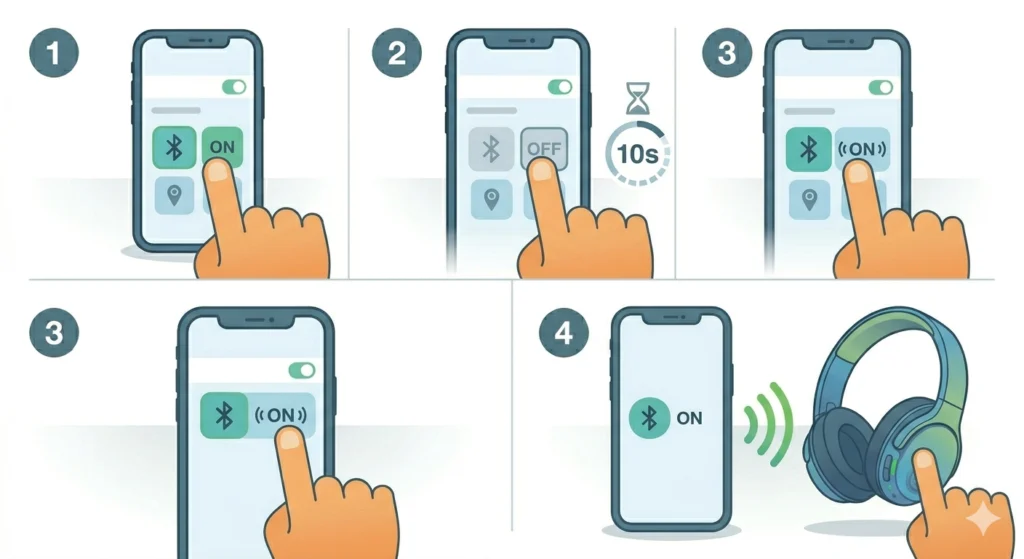 1

ON

2

OFF

10s

3

((ON))

3

((ON))

4

ON