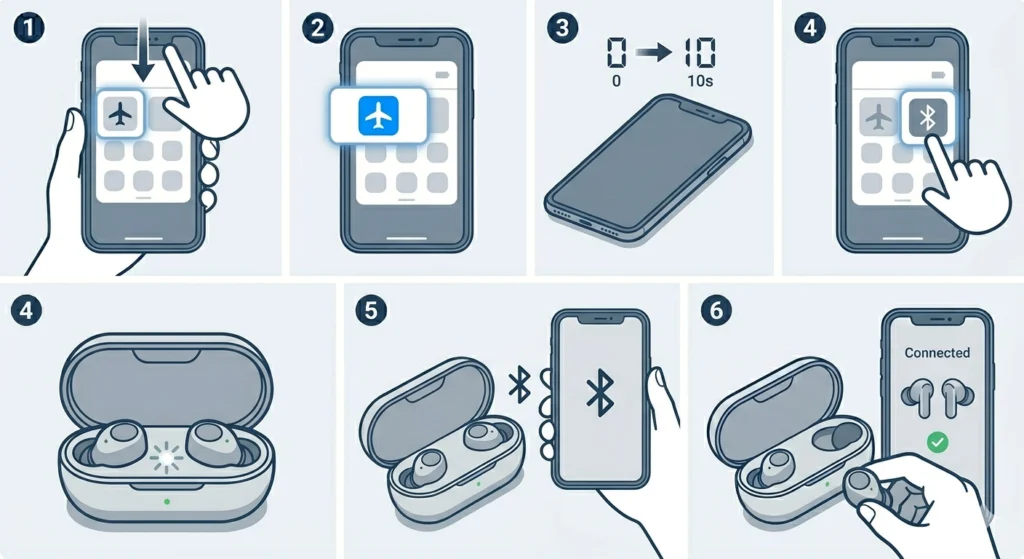 1

2

3

0 → 10
0 10s

4

4

5

6

Connected