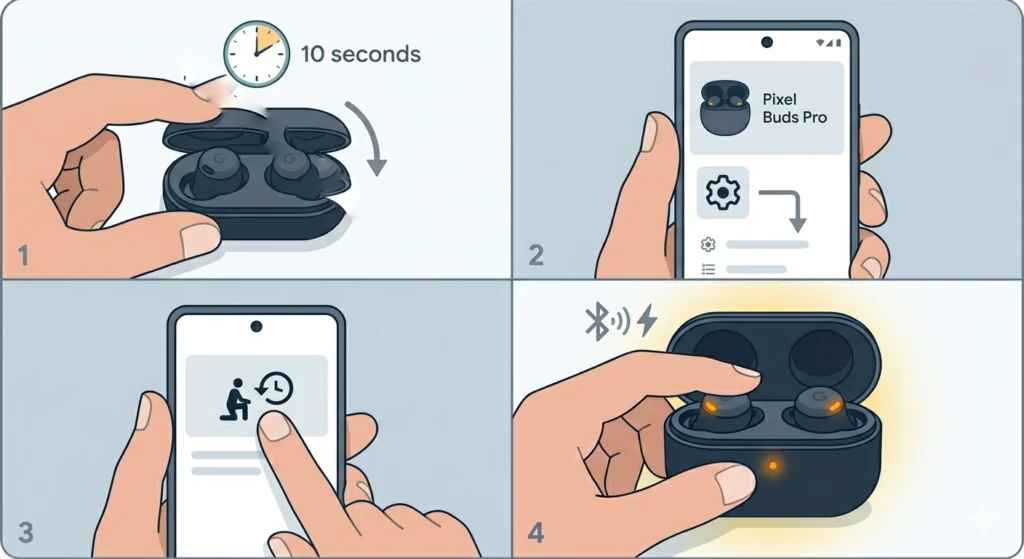 10 seconds

1

Pixel Buds Pro

2

3

4