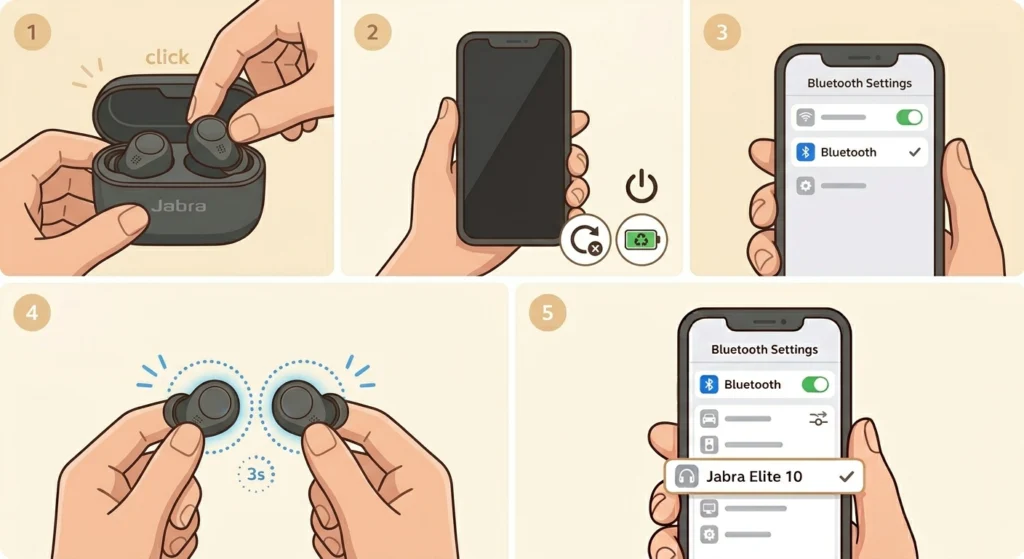 1

click

Jabra

2

3

Bluetooth Settings

Bluetooth

4

3s

5

Bluetooth Settings

Bluetooth

Jabra Elite 10