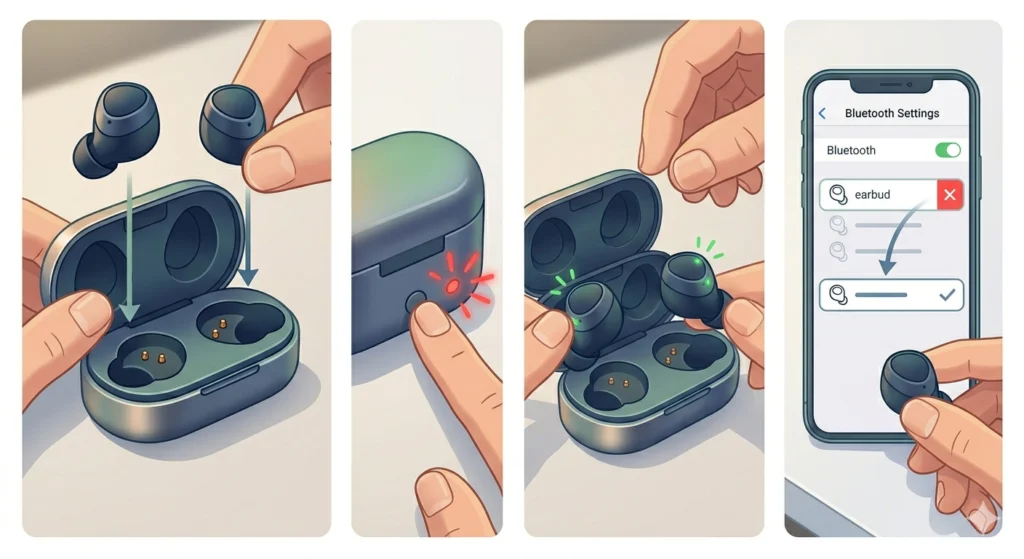 Bluetooth Settings

Bluetooth

earbud