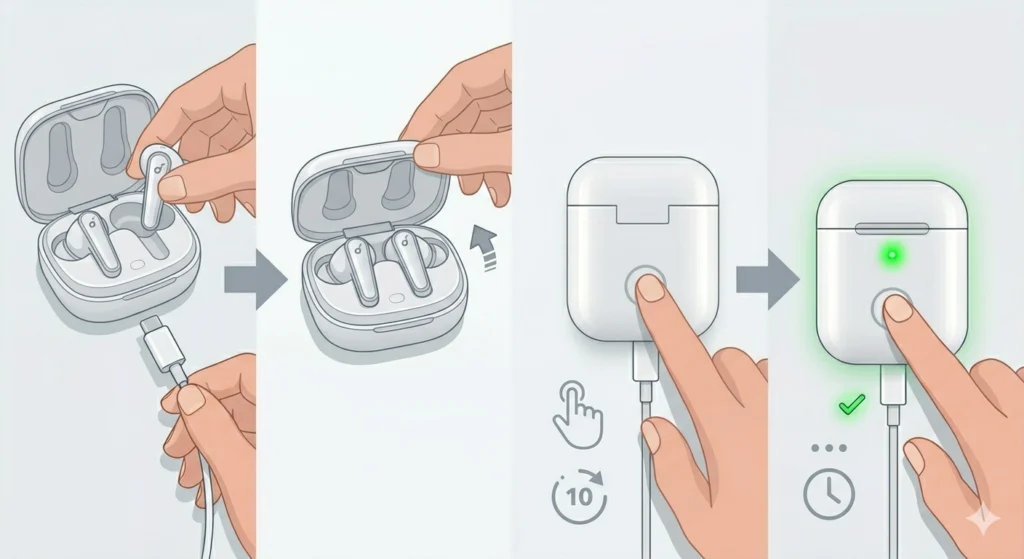 10