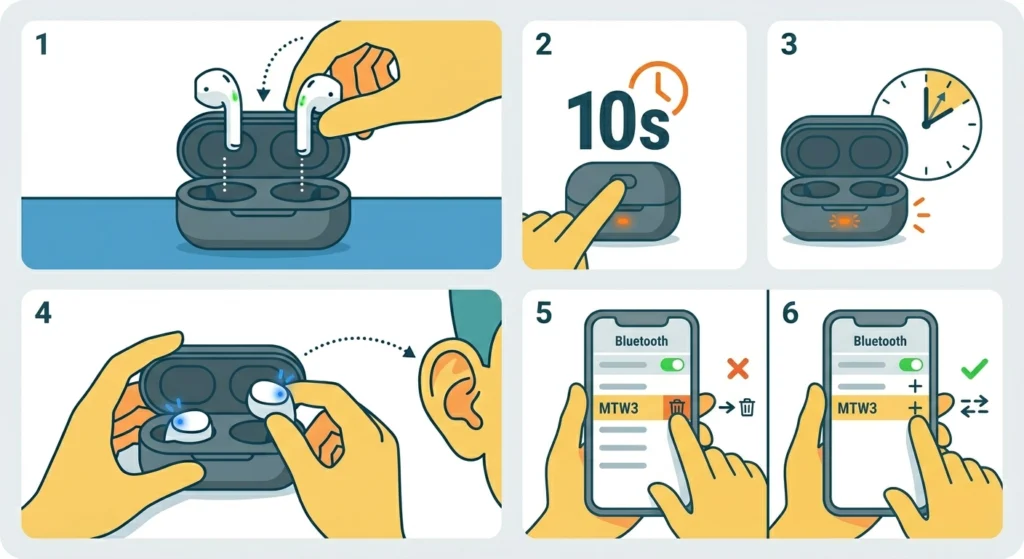 1

2

10s

3

4

5

Bluetooth

MTW3

6

Bluetooth

MTW3