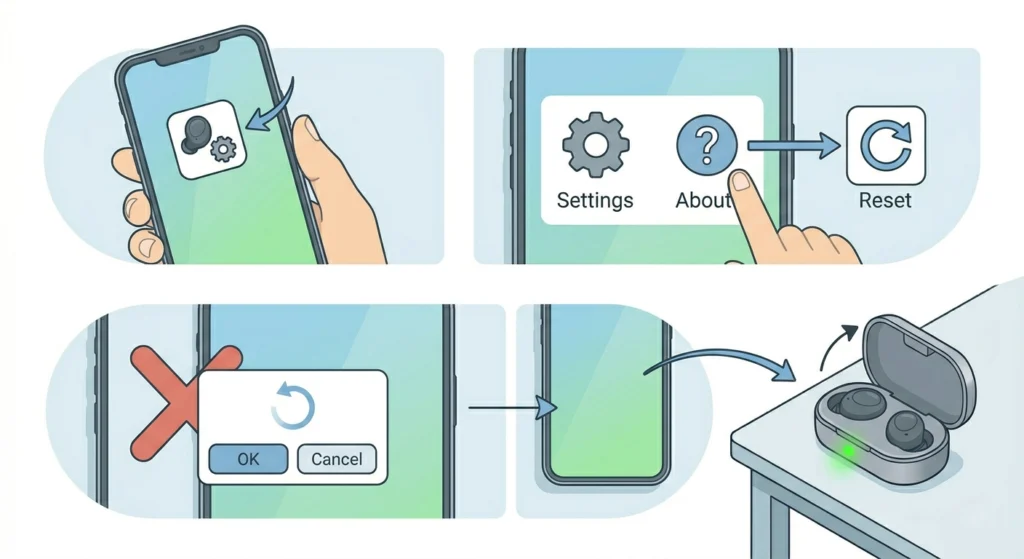 Settings
About
Reset
OK
Cancel