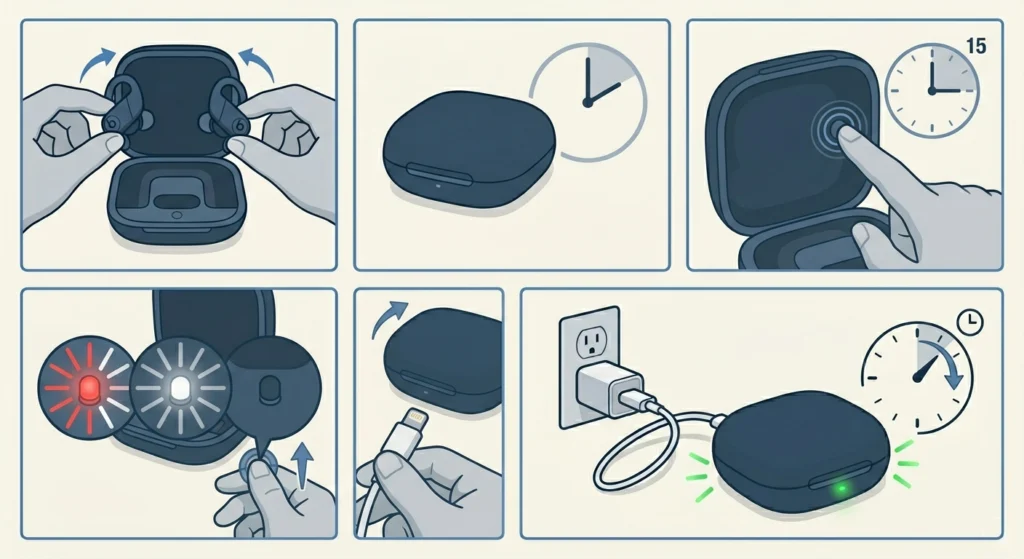 15