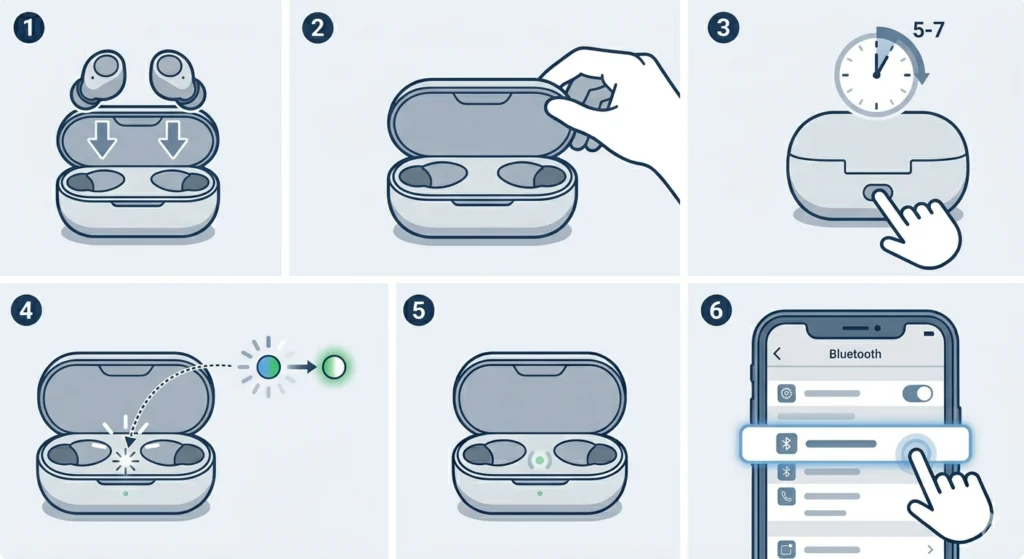 1

2

3

5-7

4

5

6

Bluetooth