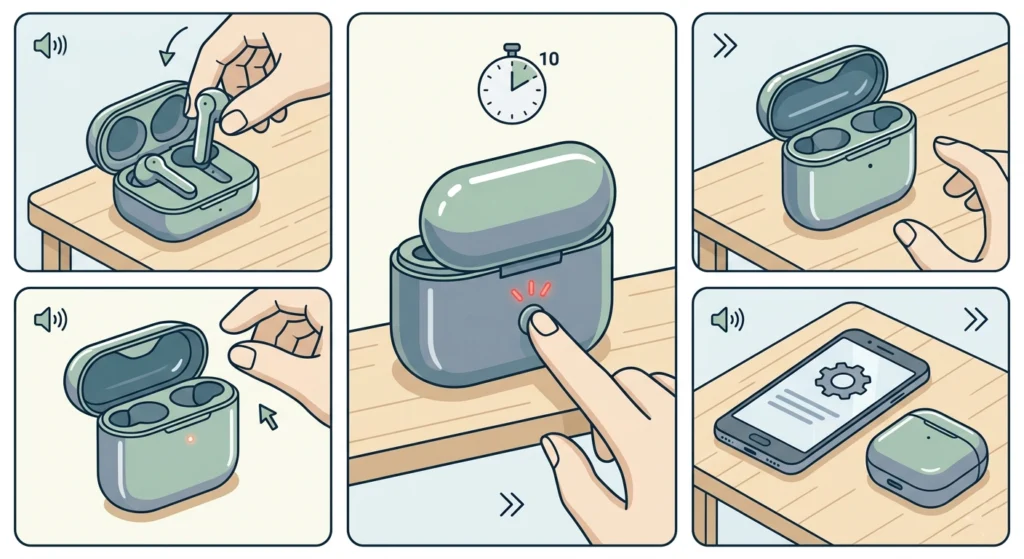 10