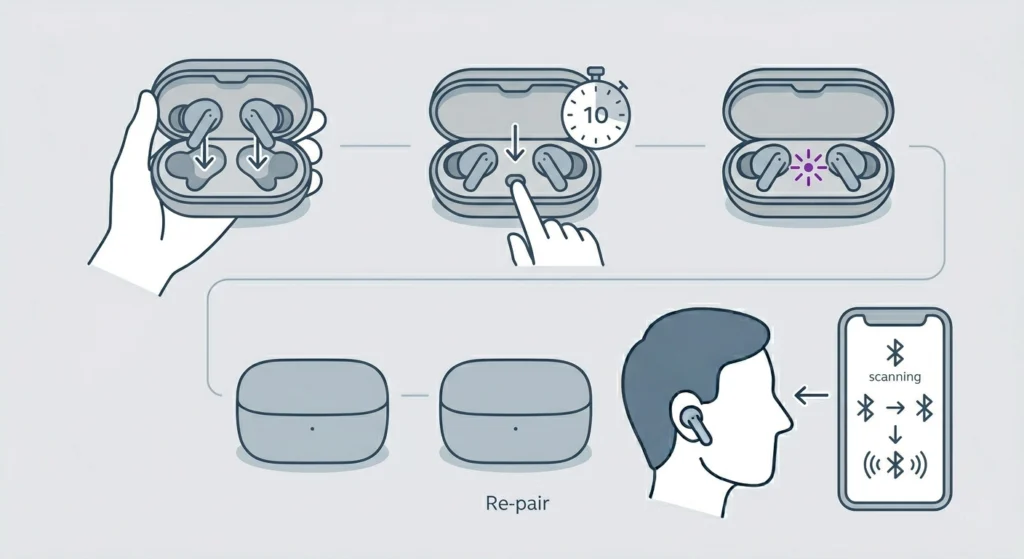 10

scanning

Re-pair