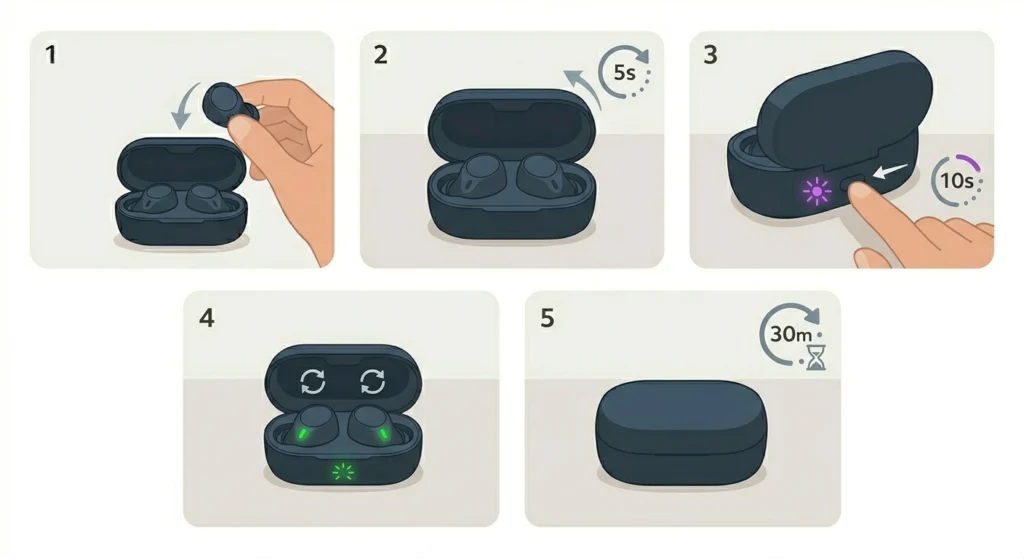 1

2

5s

3

10s

4

5

30m