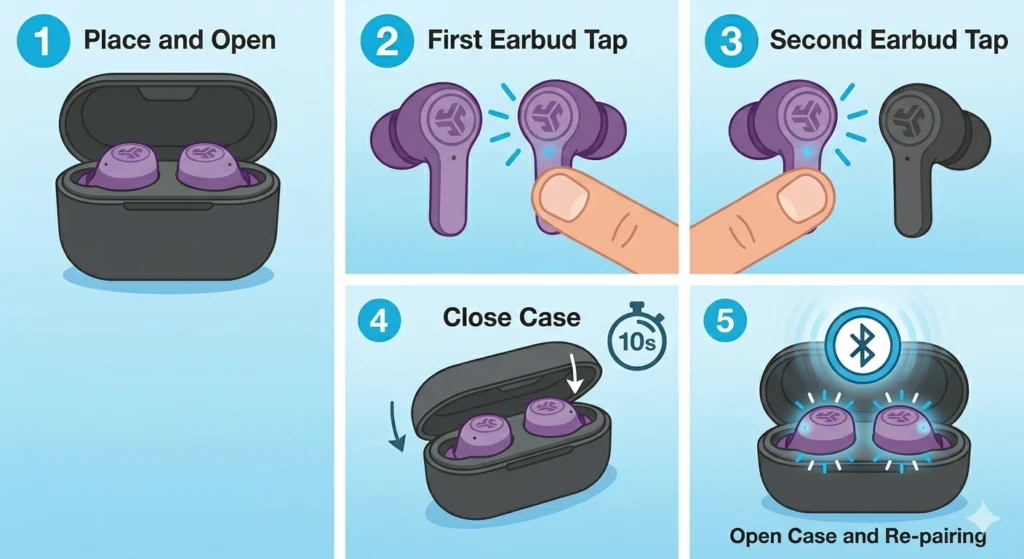 1 Place and Open

2 First Earbud Tap

3 Second Earbud Tap

4 Close Case

10s

5

Open Case and Re-pairing