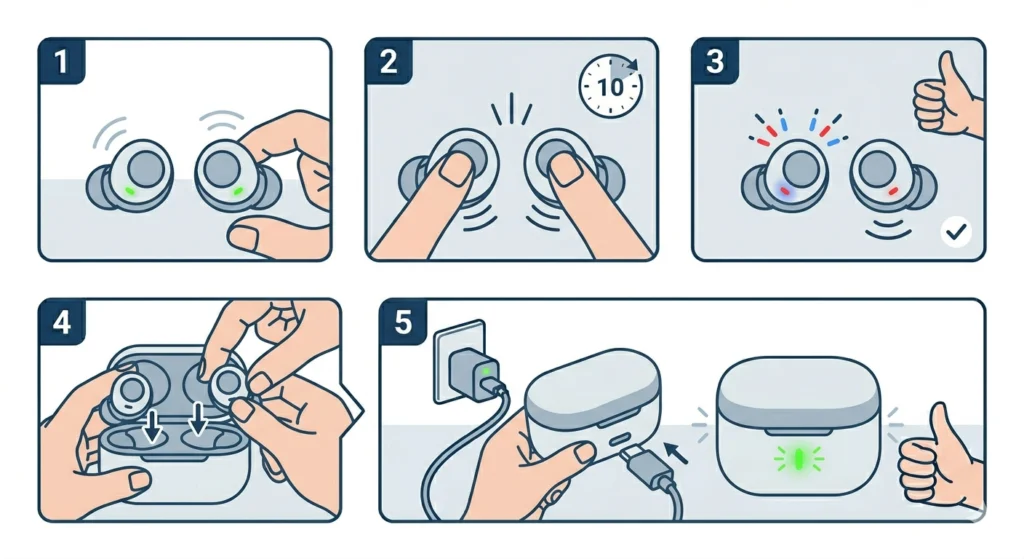 1

2

10

3

4

5