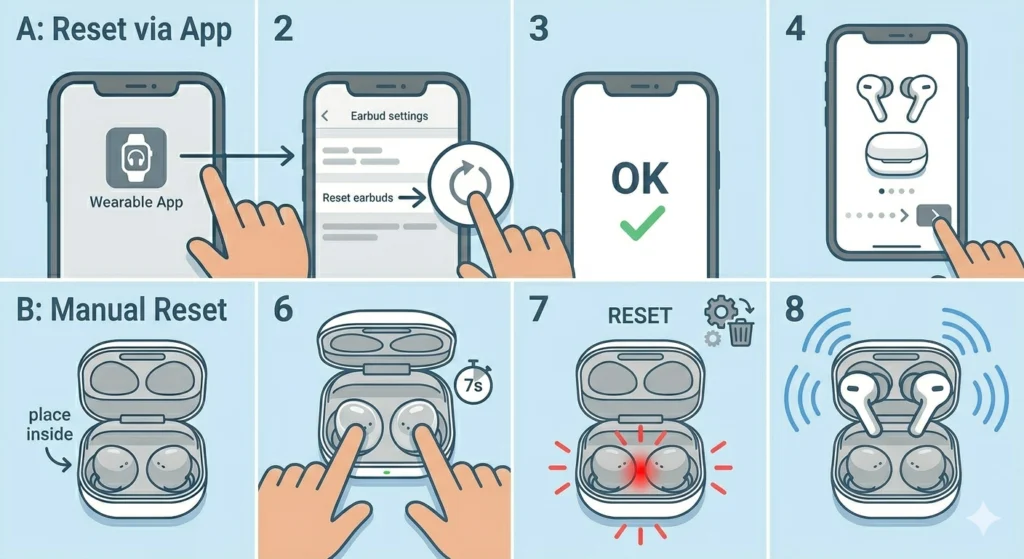 A: Reset via App

Wearable App

2

Earbud settings

Reset earbuds

3

OK

4

B: Manual Reset

place inside

6

7s

7

RESET

8