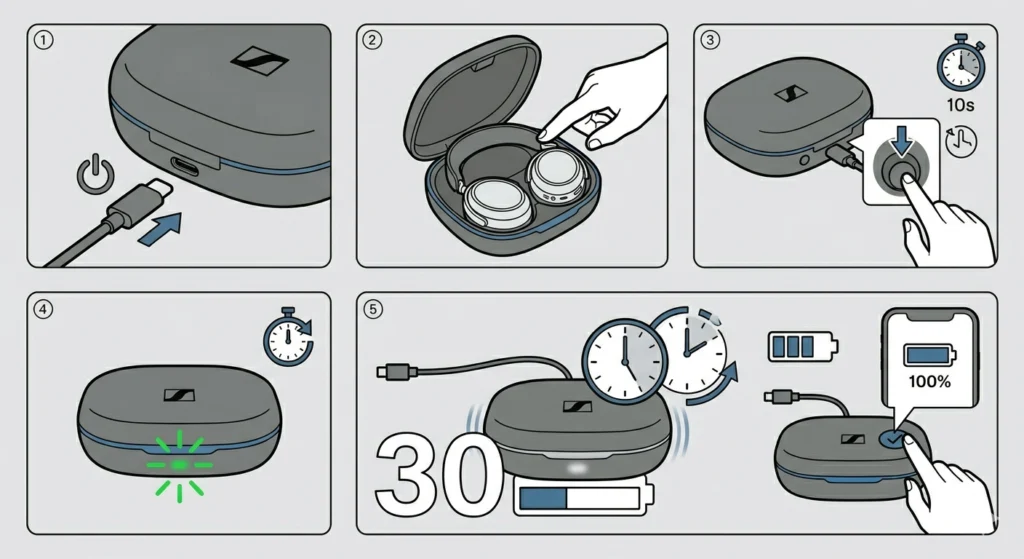 ①

②

③

10s

④

⑤

30

100%