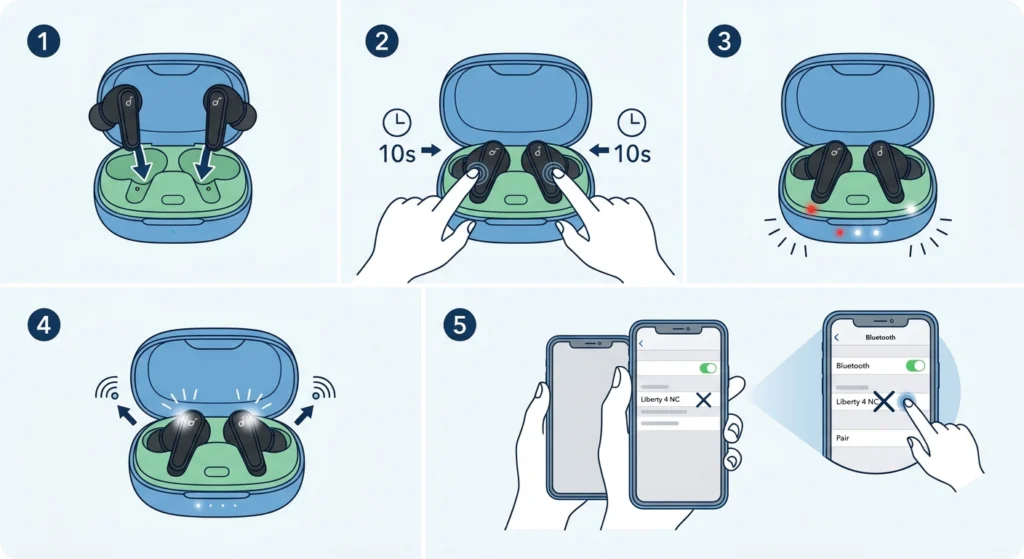 1

2

10s

10s

3

4

5

Liberty 4 NC

Bluetooth

Bluetooth

Liberty 4 NC

Pair