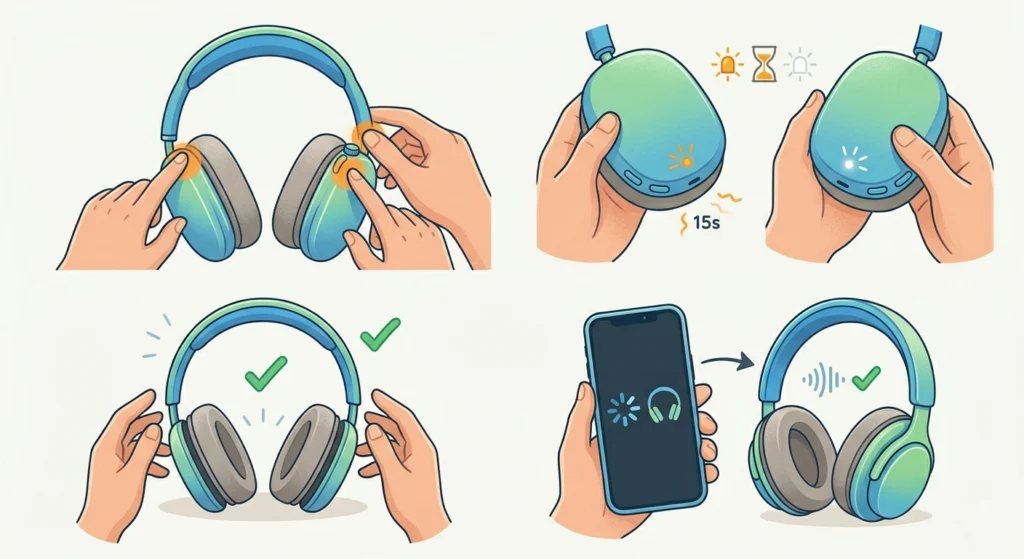 15s