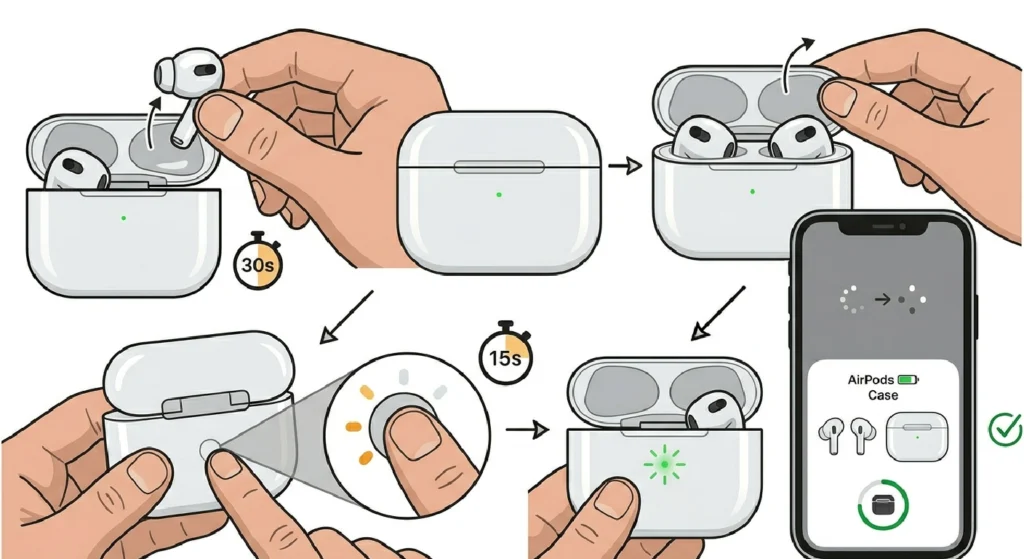 30s

15s

AirPods
Case