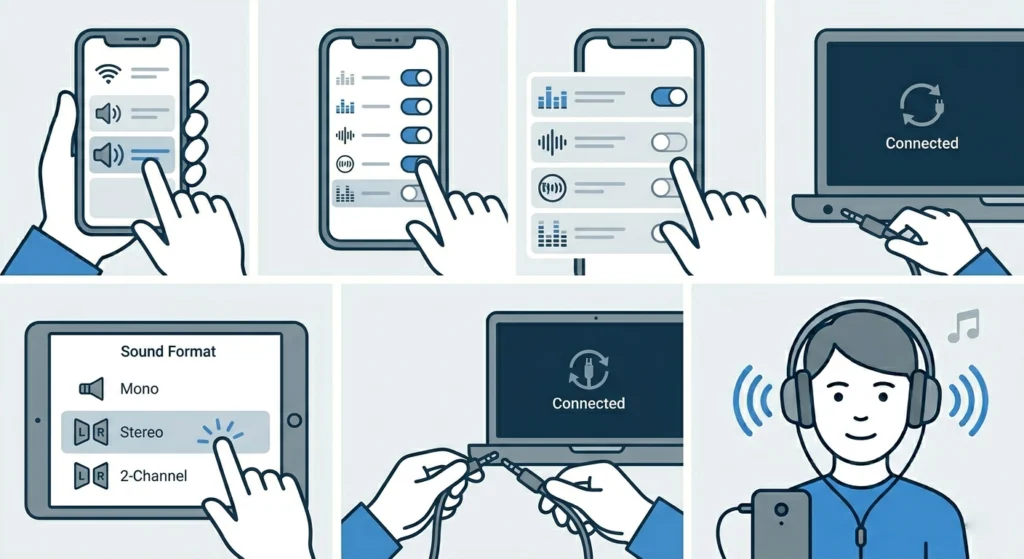 Connected

Sound Format

Mono

L R Stereo

L R 2-Channel

Connected