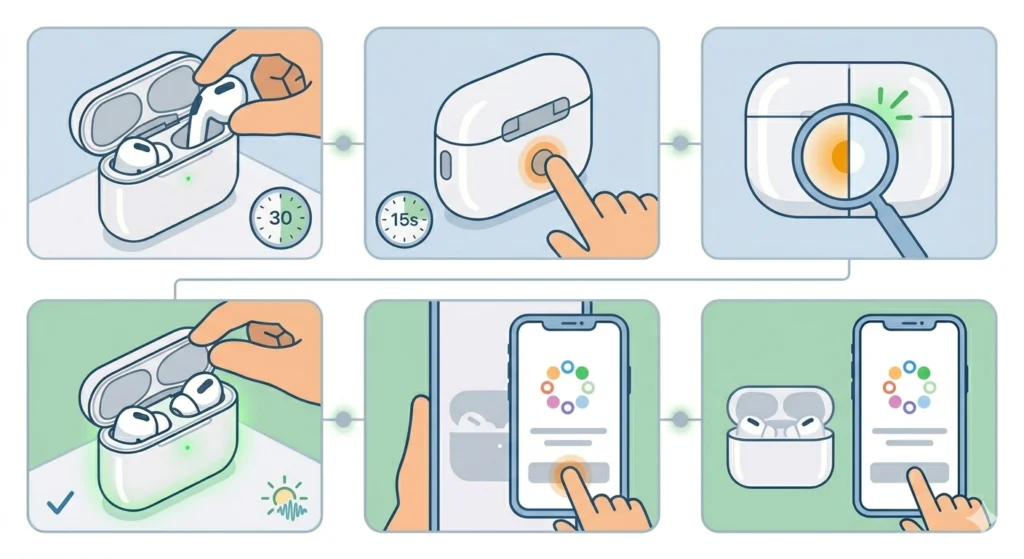 30

15s