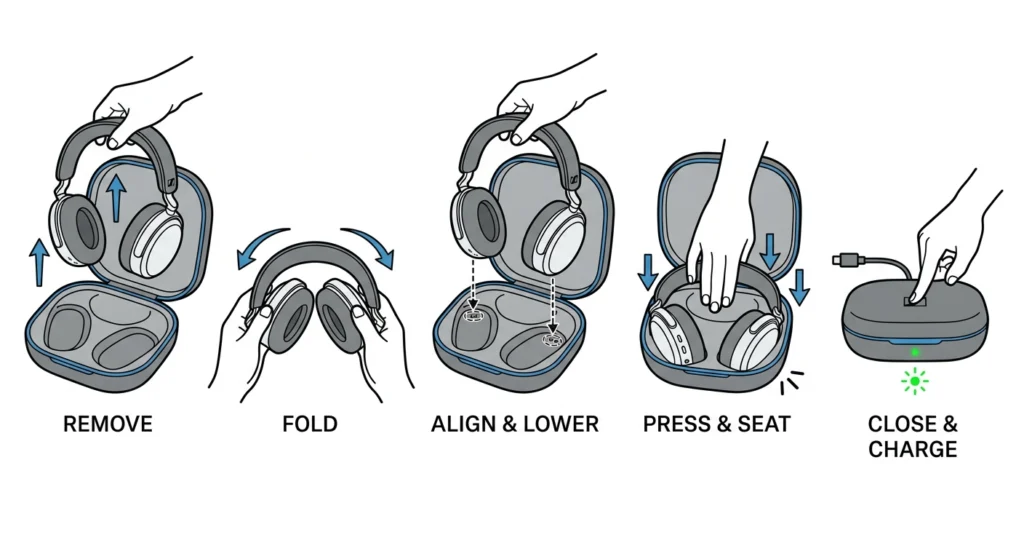 REMOVE

FOLD

ALIGN & LOWER

PRESS & SEAT

CLOSE & CHARGE