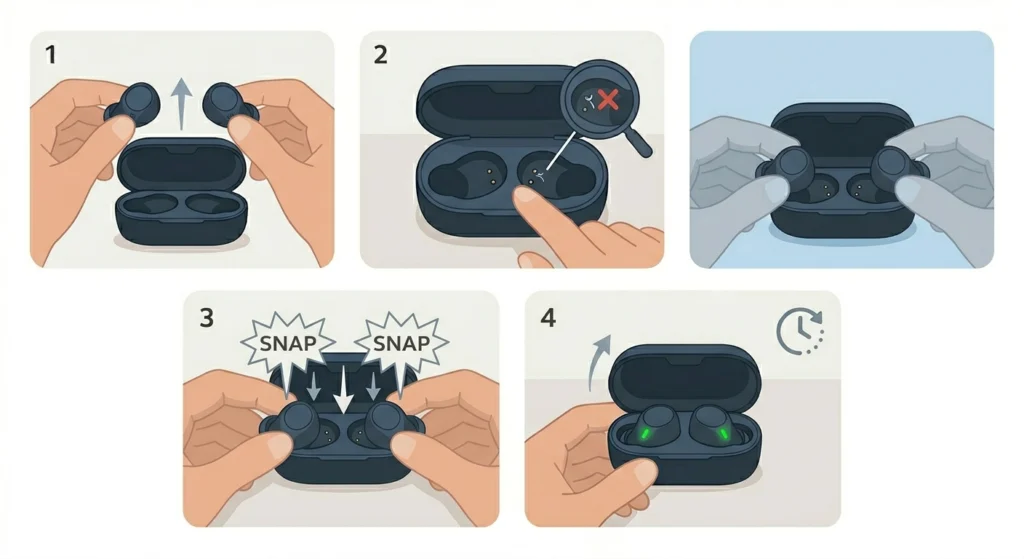 1

2

3

SNAP

SNAP

4