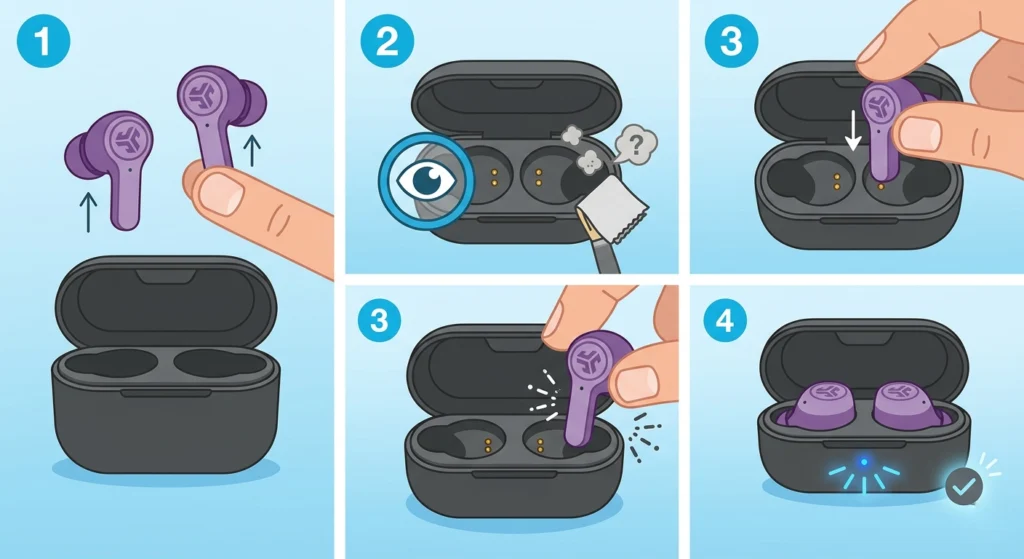 1

2

?

3

3

4