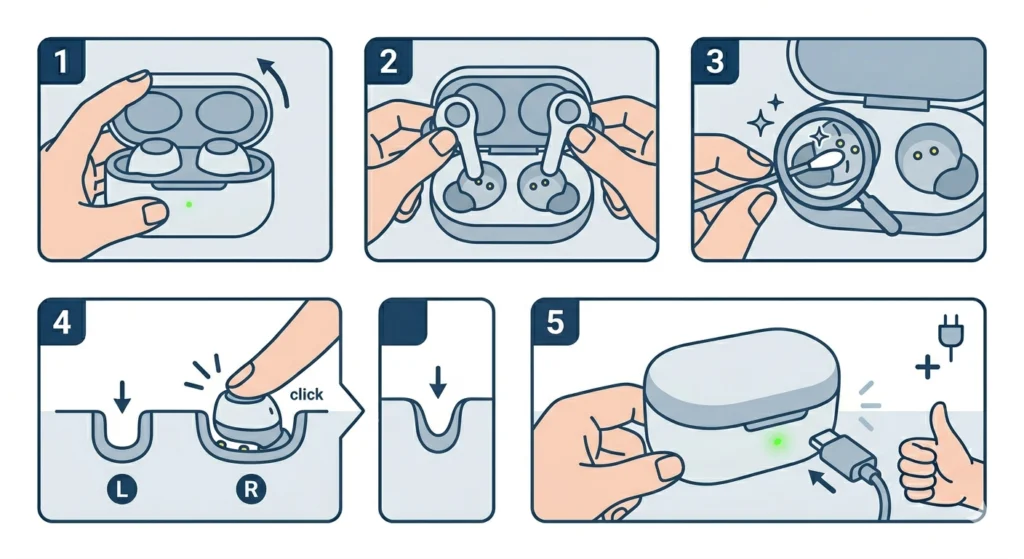 1

2

3

4

click

L

R

5