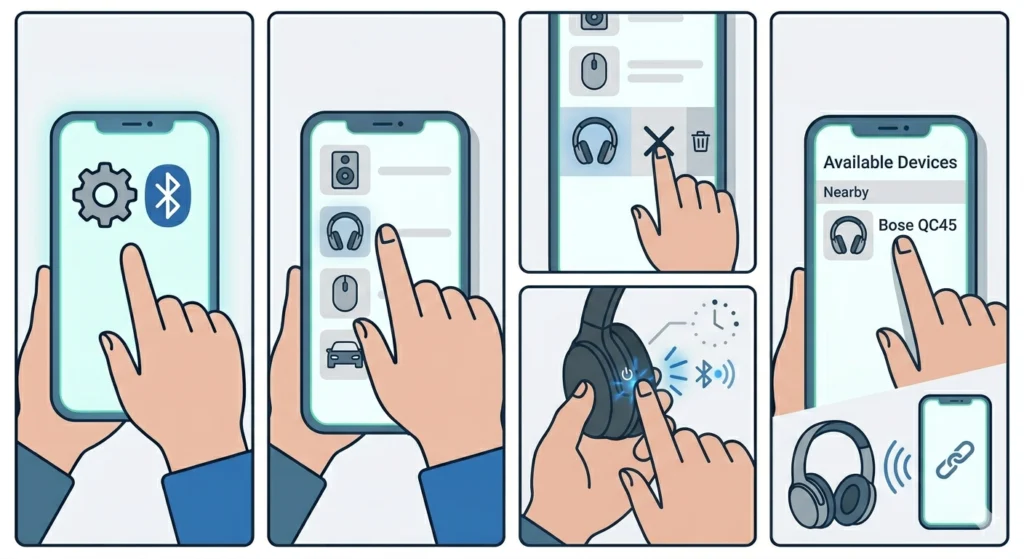 Available Devices
Nearby
Bose QC45