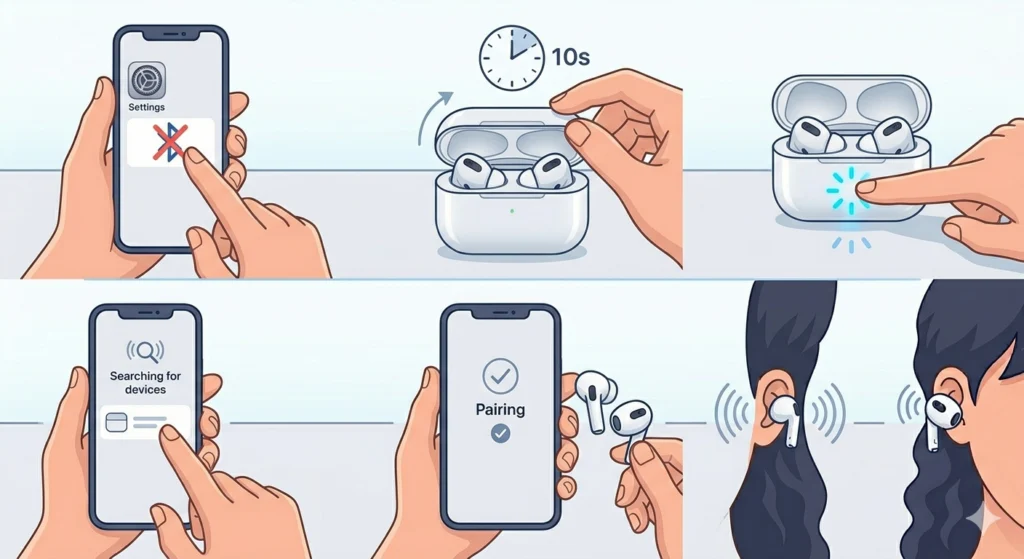 Settings

10s

Searching for devices

Pairing