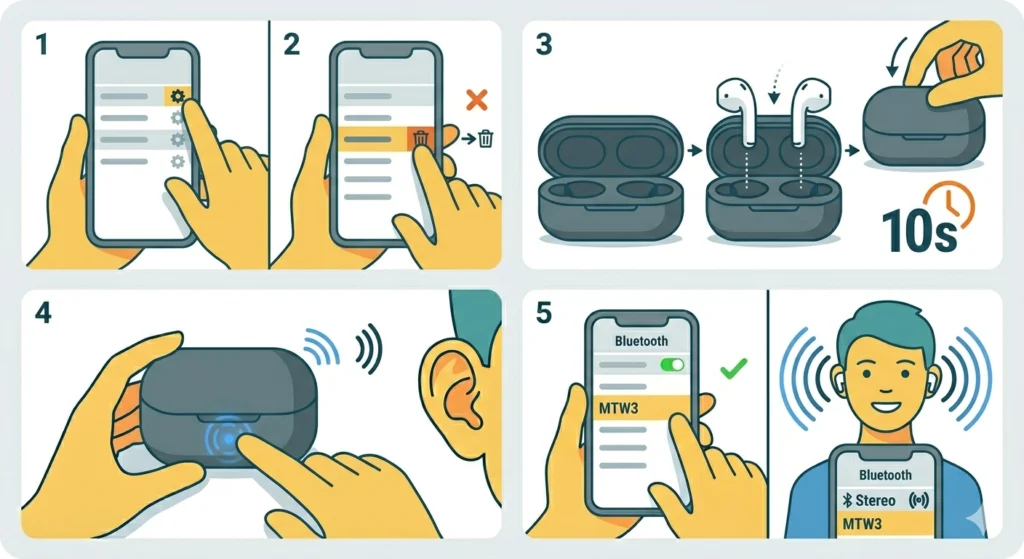 1

2

3

10s

4

5

Bluetooth

MTW3

Bluetooth

Stereo

MTW3