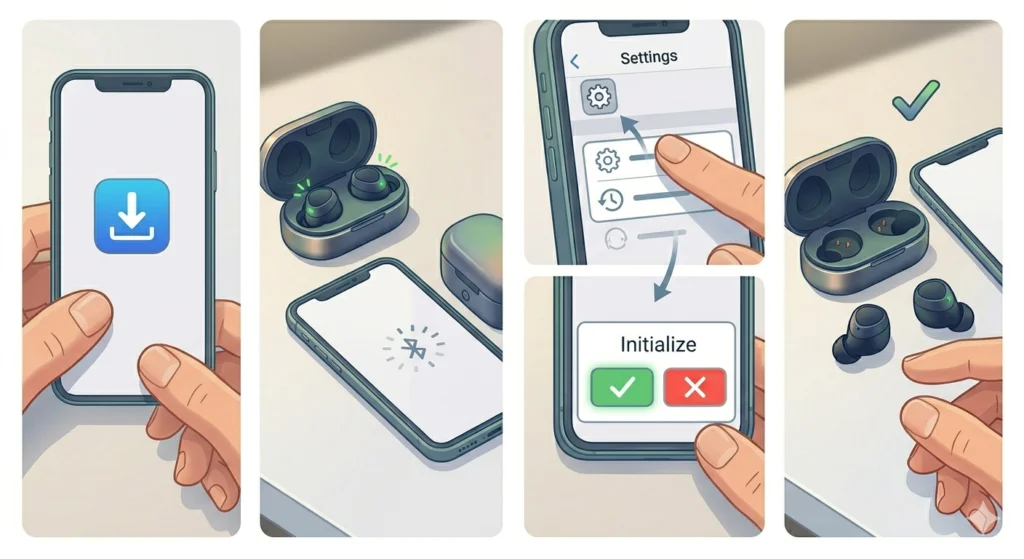 Settings

Initialize