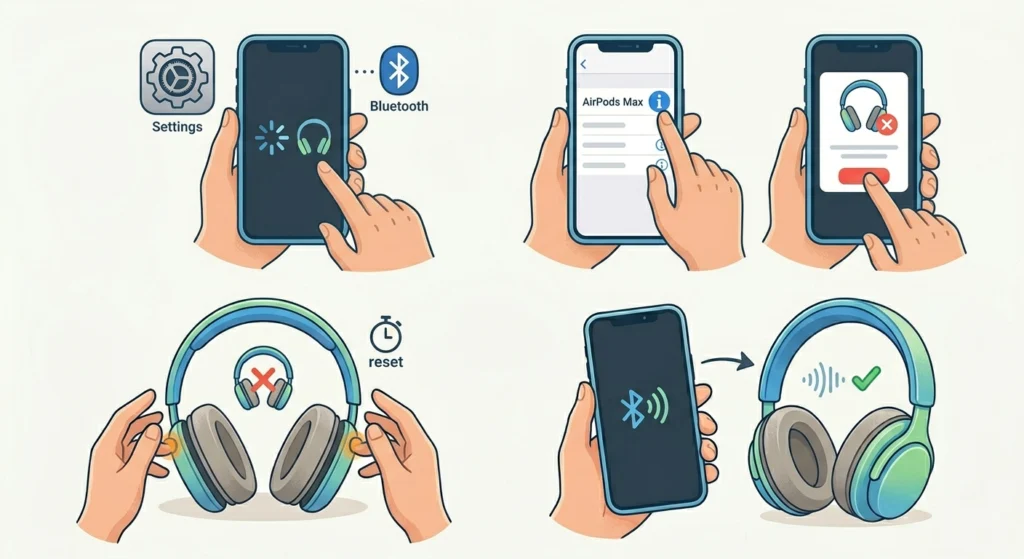 Settings

Bluetooth

AirPods Max

reset