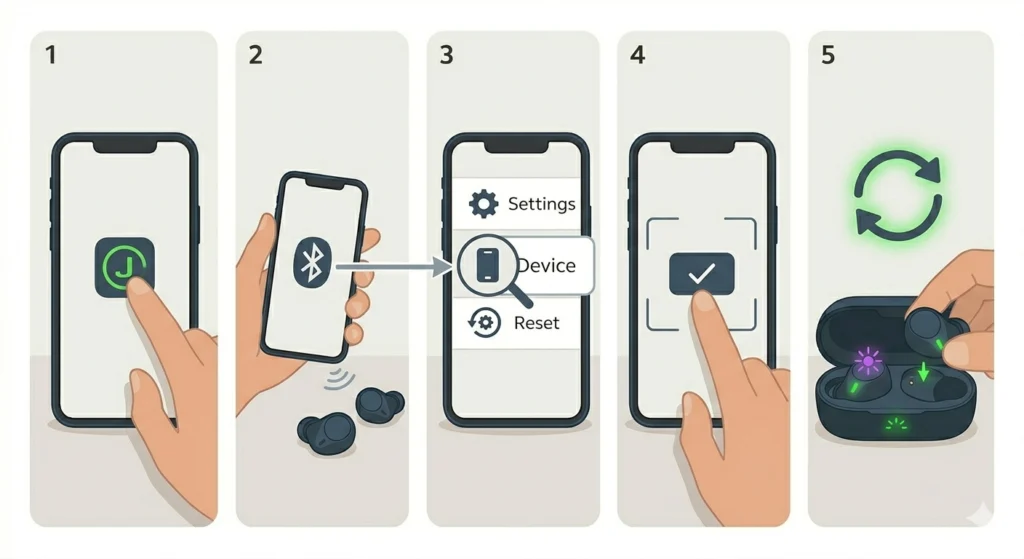 1

J

2

3

Settings

Device

Reset

4

5