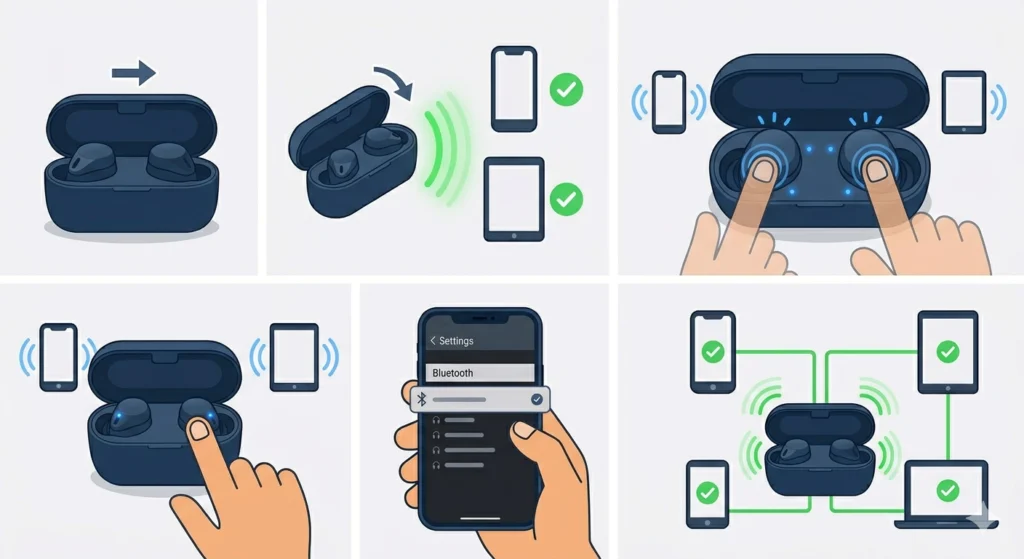 < Settings

Bluetooth