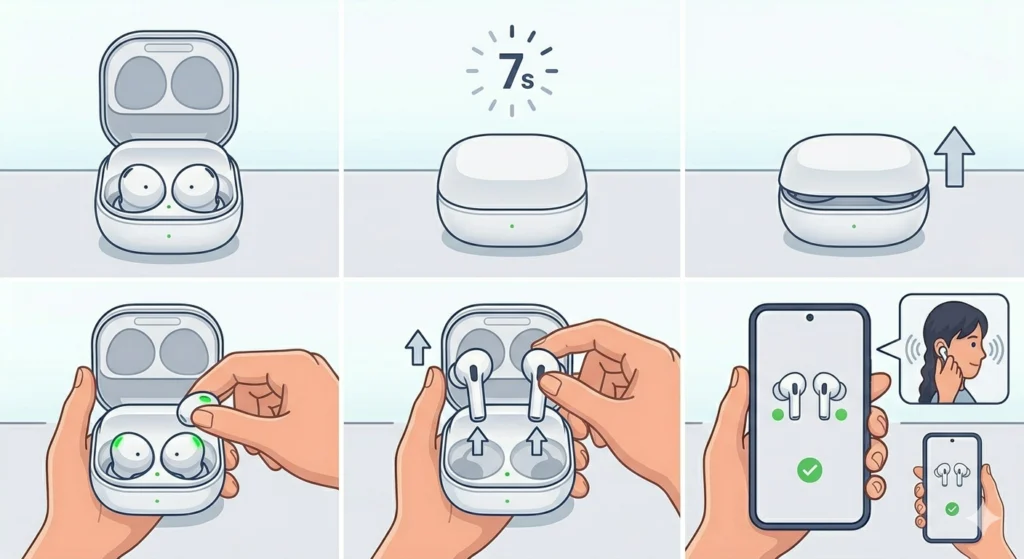 7s