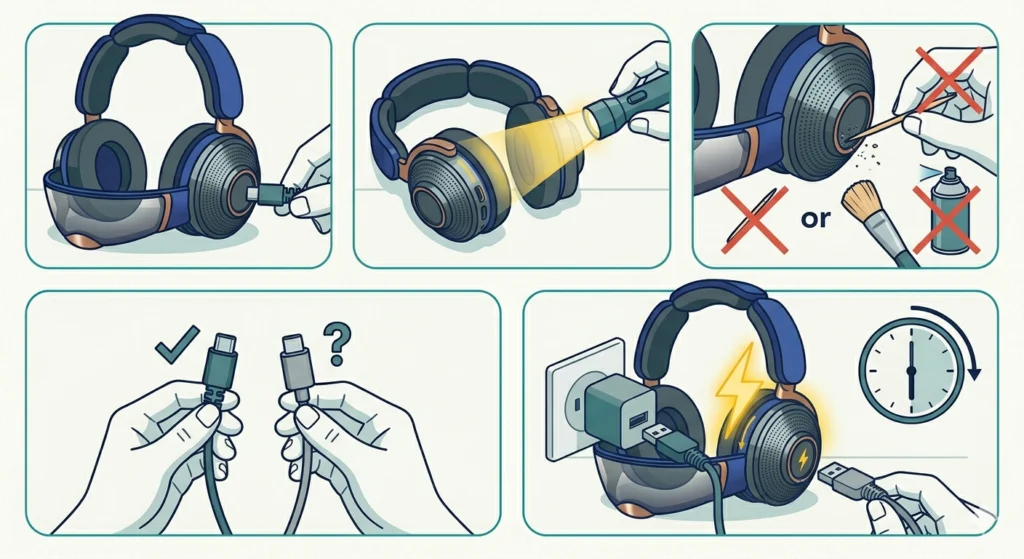 or

?