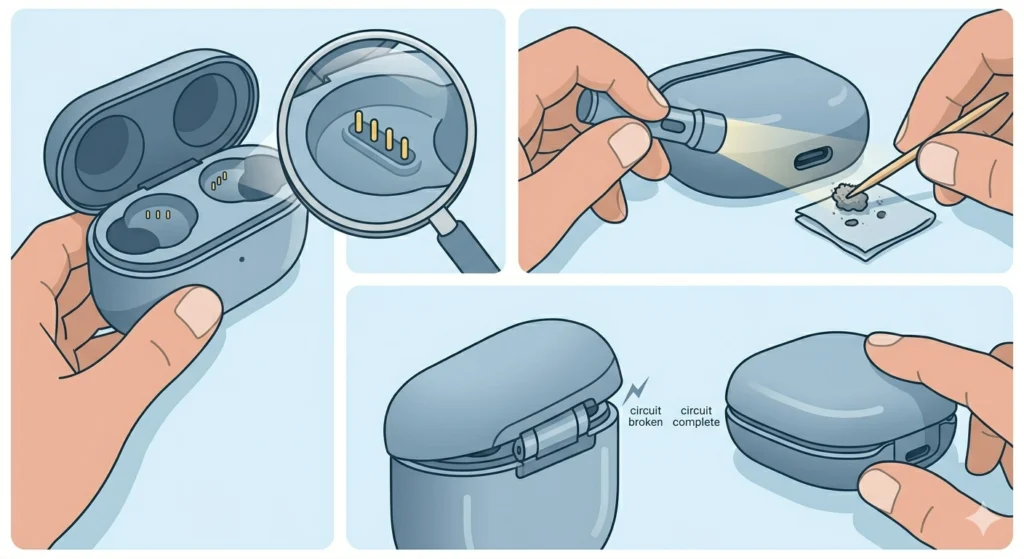 circuit broken

circuit complete