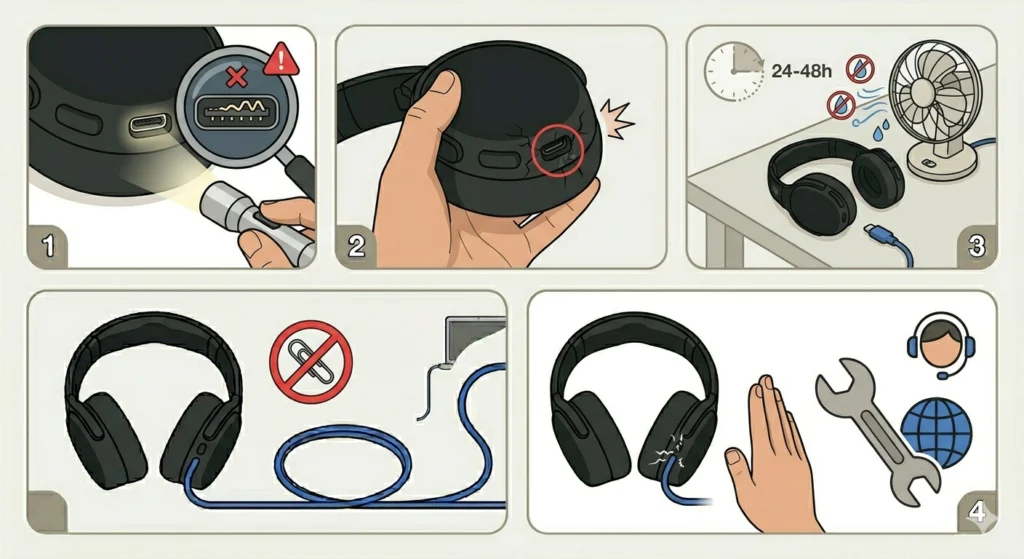 1

2

24-48h

3

4