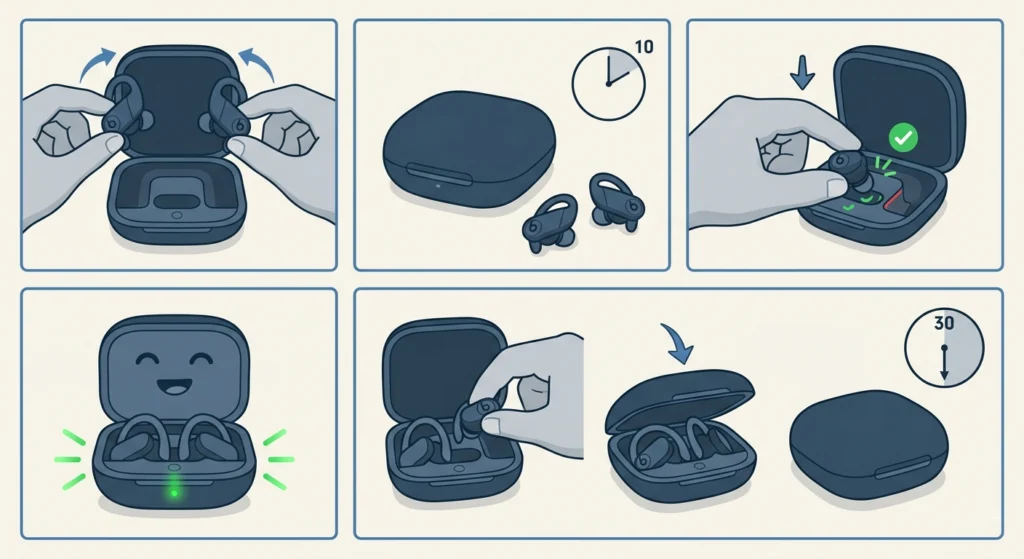 10

30