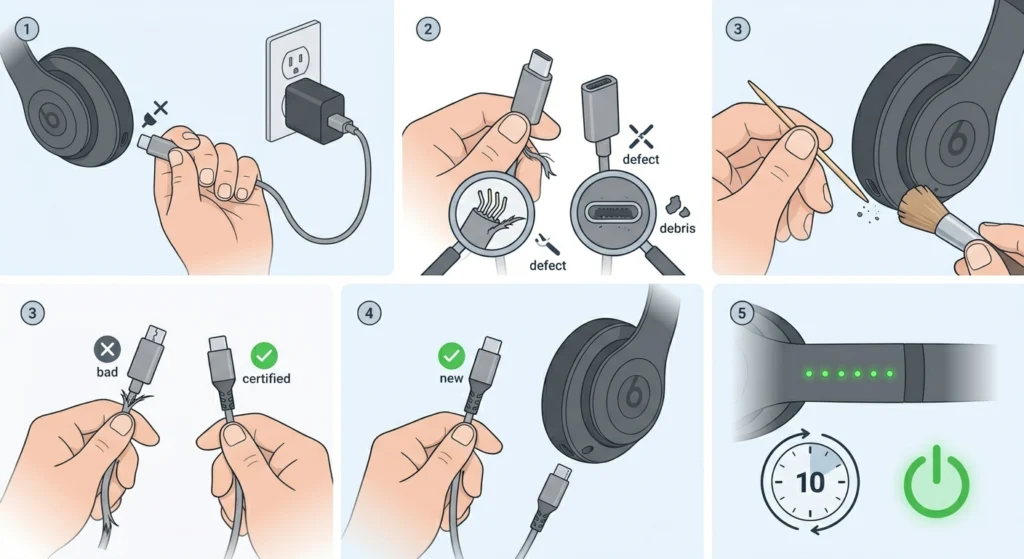 1

2

defect

defect

debris

3

3

bad

certified

4

new

5

10