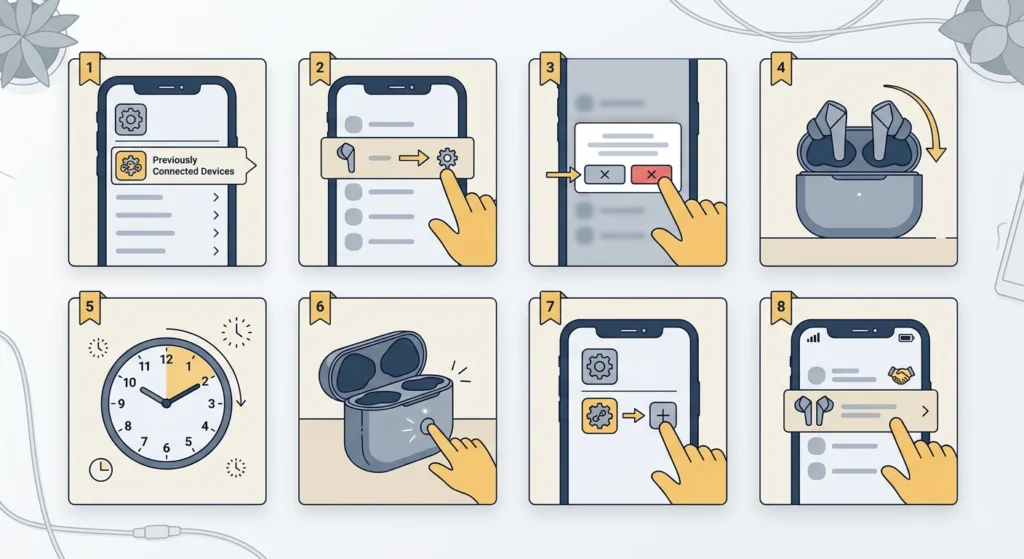 1

Previously Connected Devices

2

3

4

5

12
1
2
3
4
5
6
7
8
9
10
11

6

7

8