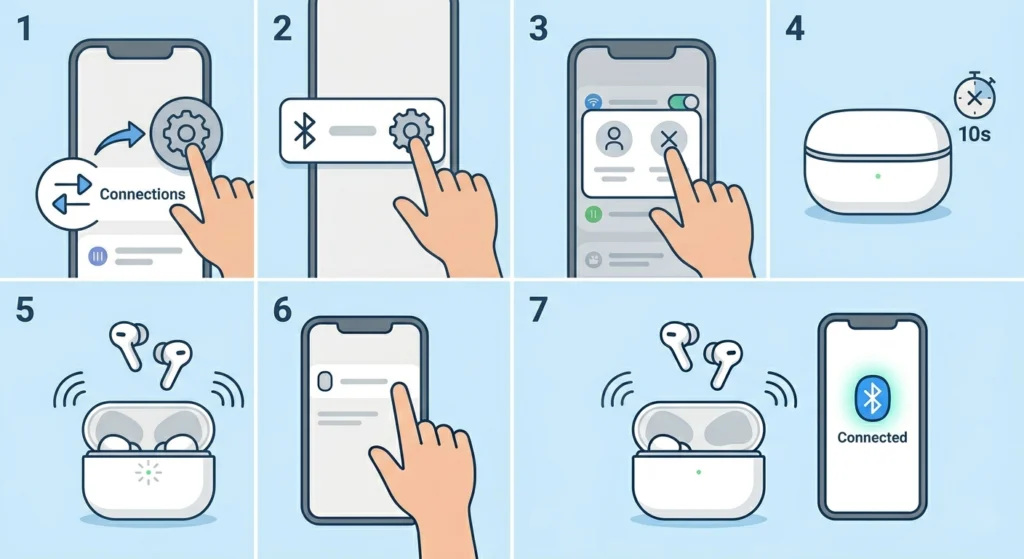 1

Connections

2

3

4

10s

5

6

7

Connected