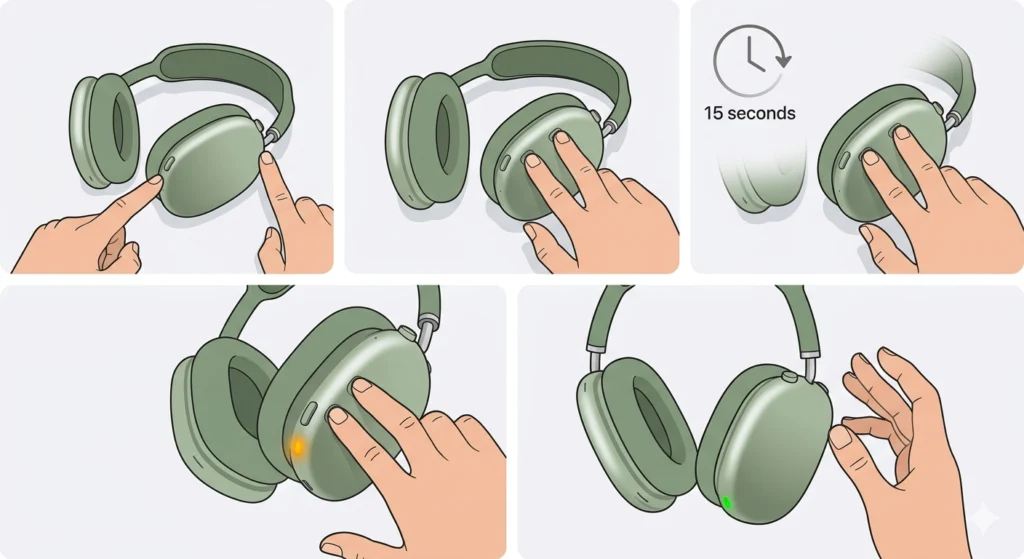 15 seconds