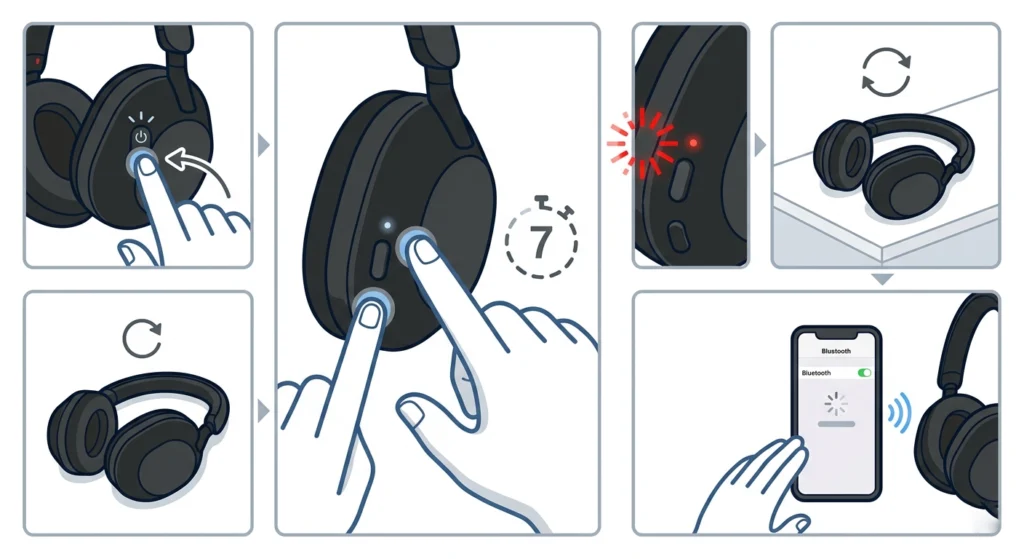 7

Bluetooth

Bluetooth