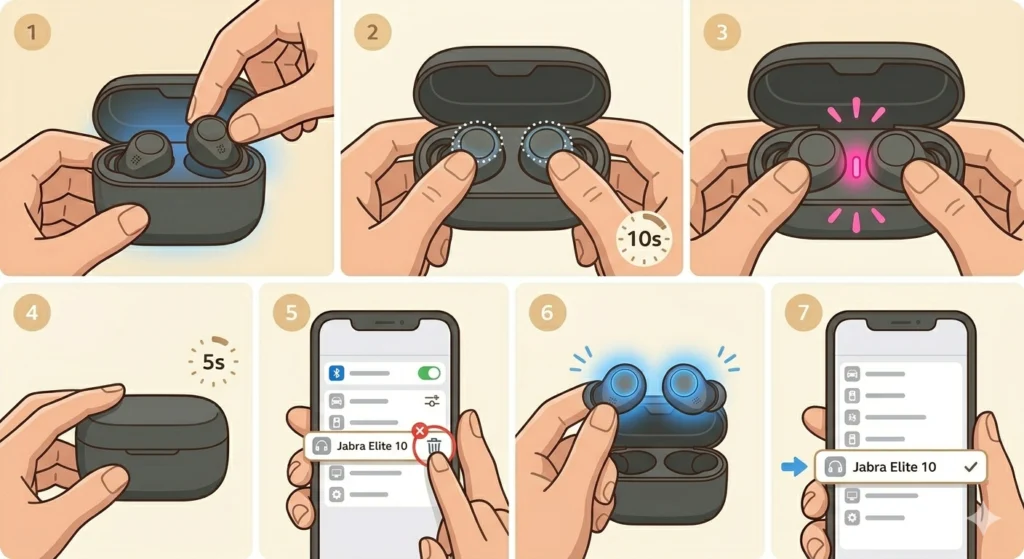 1

2

10s

3

4

5s

5

Jabra Elite 10

6

7

Jabra Elite 10